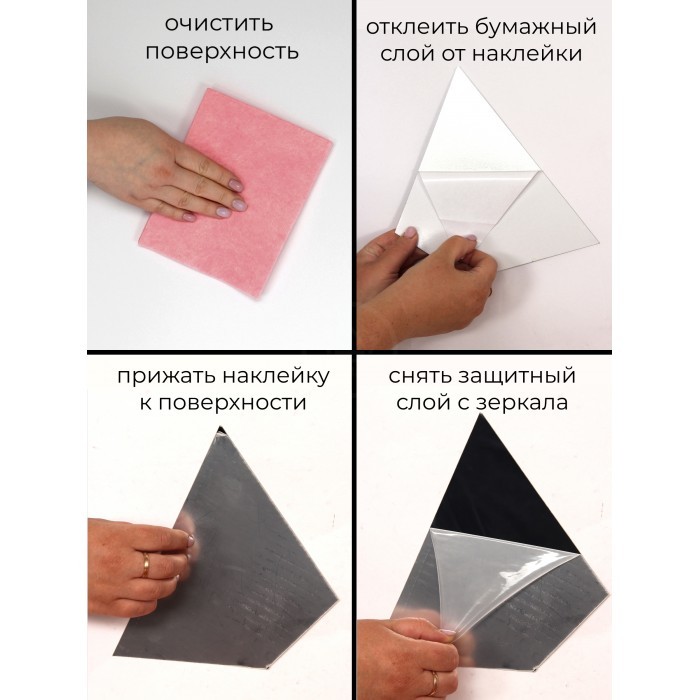 очистить поверхность

отклеить бумажный слой от наклейки

прижать наклейку к поверхности

снять защитный слой с зеркала